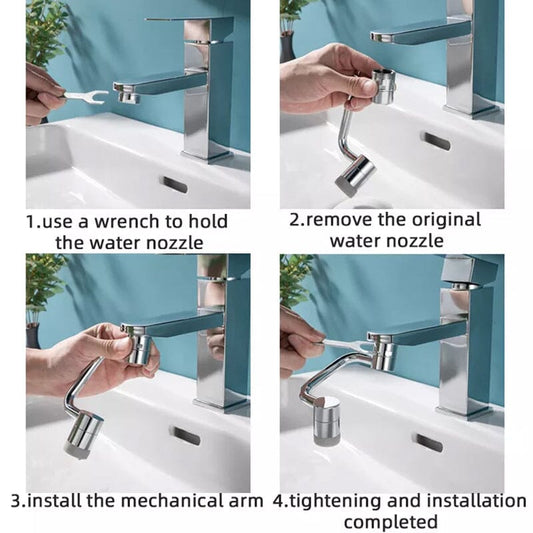 1.use a wrench to hold the water nozzle

2.remove the original water nozzle

3.install the mechanical arm

4.tightening and installation completed