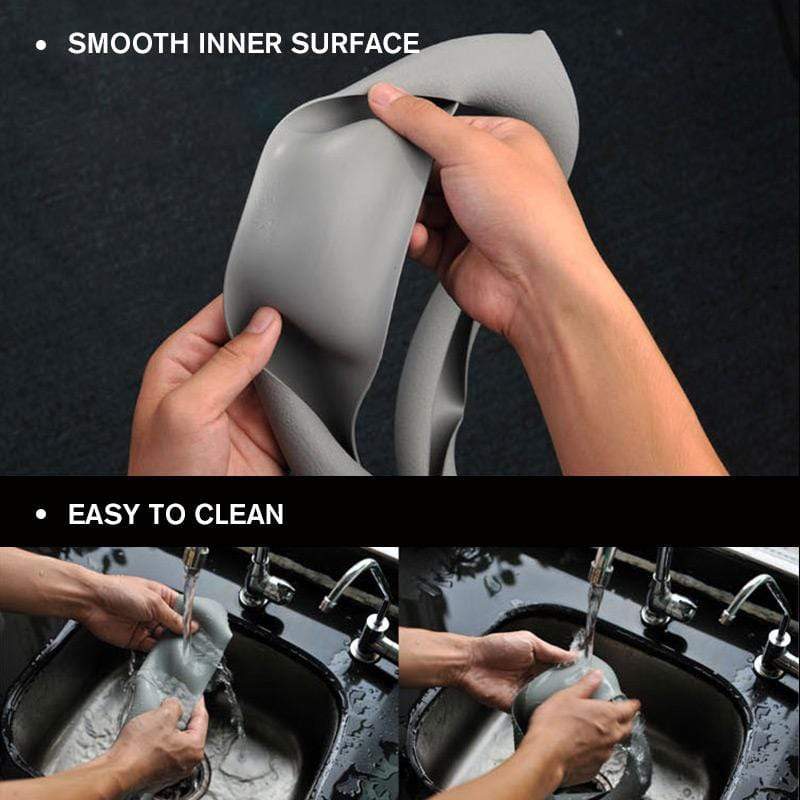 • SMOOTH INNER SURFACE

• EASY TO CLEAN