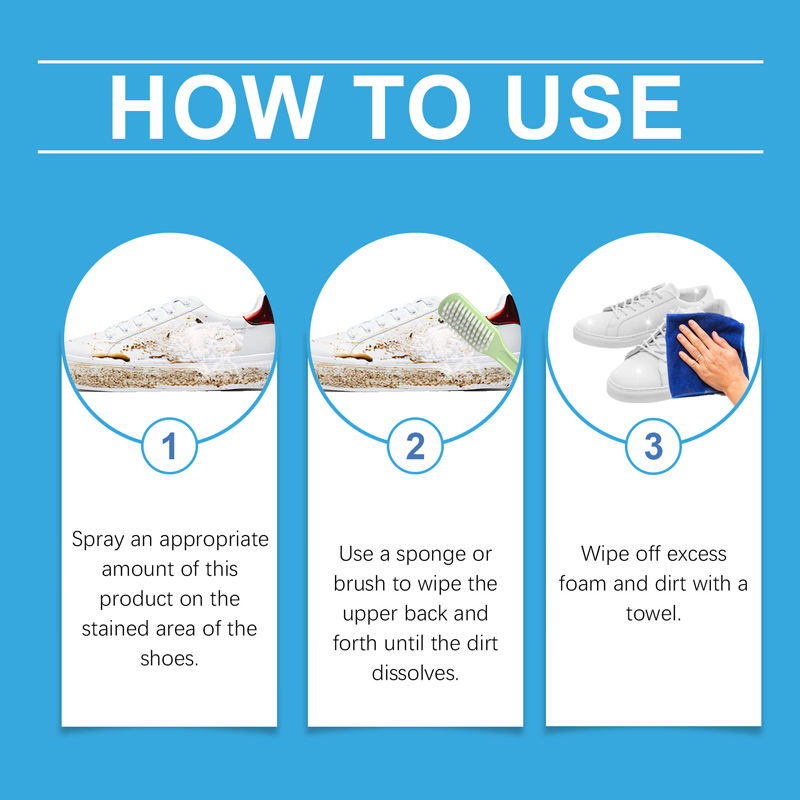 HOW TO USE

1

Spray an appropriate amount of this product on the stained area of the shoes.

2

Use a sponge or brush to wipe the upper back and forth until the dirt dissolves.

3

Wipe off excess foam and dirt with a towel.